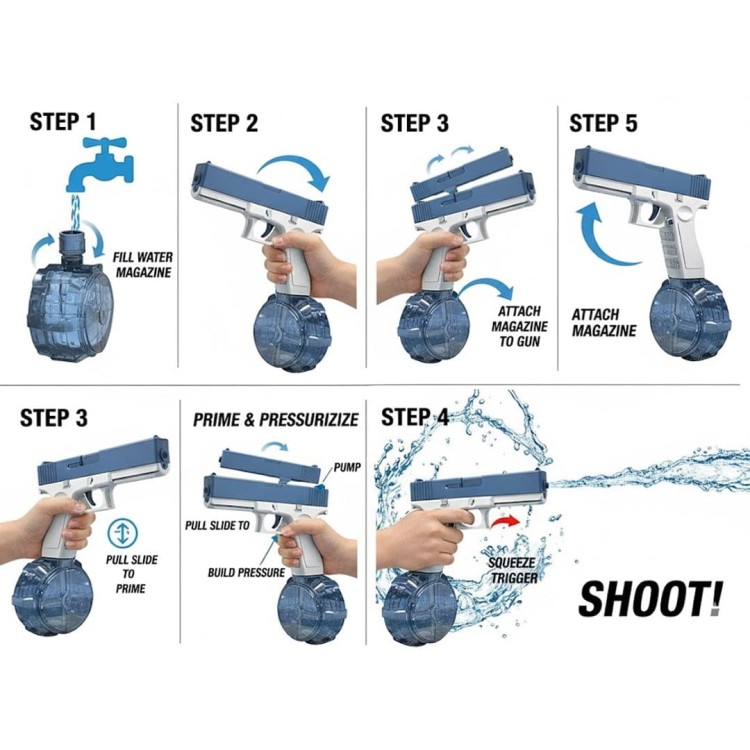 STEP 1

FILL WATER MAGAZINE

STEP 2

STEP 3

ATTACH MAGAZINE TO GUN

STEP 5

ATTACH MAGAZINE

STEP 3

PULL SLIDE TO PRIME

PRIME & PRESSURIZIZE

PUMP

PULL SLIDE TO

BUILD PRESSURE

STEP 4

SQUEEZE TRIGGER

SHOOT!